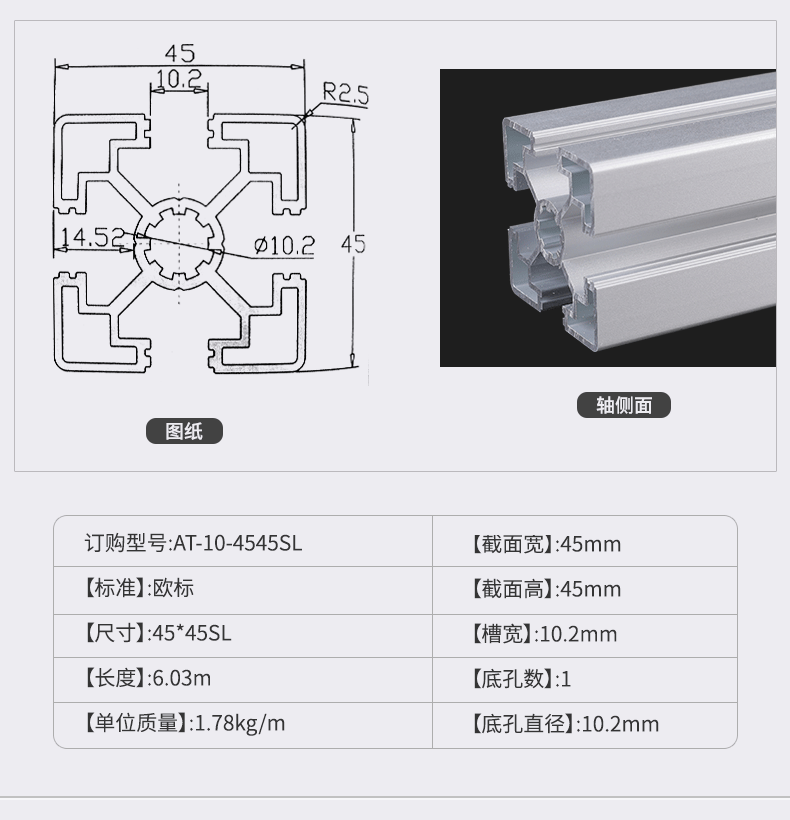 45
10.2
R2.5
14.52
ø10.2
45

图纸

轴侧面

| 订购型号:AT-10-4545SL | 【截面宽】:45mm |
|---|---|
| 【标准】:欧标 | 【截面高】:45mm |
| 【尺寸】:45*45SL | 【槽宽】:10.2mm |
| 【长度】:6.03m | 【底孔数】:1 |
| 【单位质量】:1.78kg/m | 【底孔直径】:10.2mm |