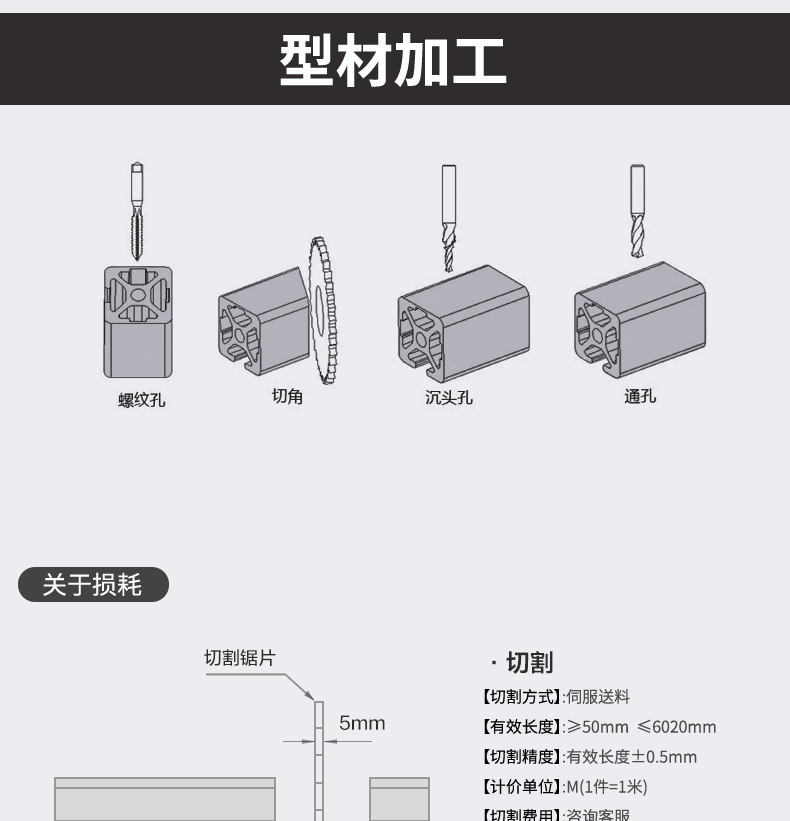 型材加工

螺纹孔

切角

沉头孔

通孔

关于损耗

切割锯片

5mm

· 切割

【切割方式】:伺服送料

【有效长度】:≥50mm ≤6020mm

【切割精度】:有效长度±0.5mm

【计价单位】:M(1件=1米)

【切割费用】:咨询客服